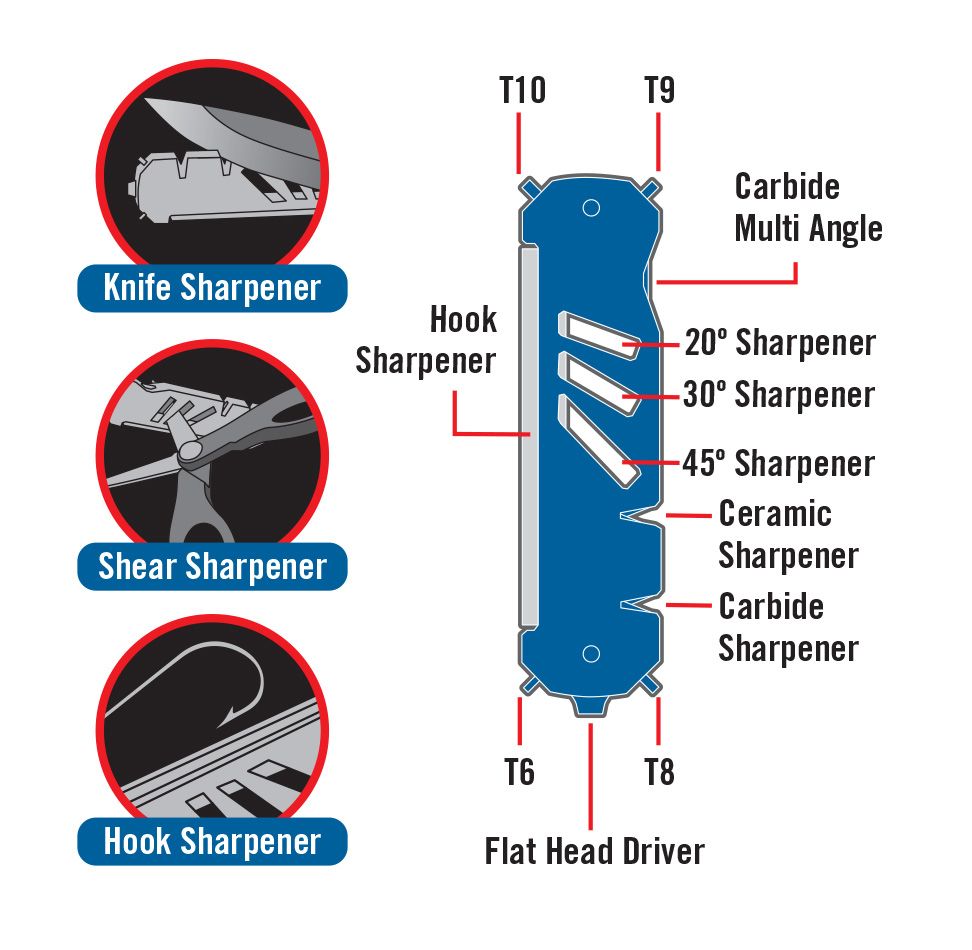 Knife Sharpener

Shear Sharpener

Hook Sharpener

T10

T9

Carbide Multi Angle

Hook Sharpener

20º Sharpener

30º Sharpener

45º Sharpener

Ceramic Sharpener

Carbide Sharpener

T6

T8

Flat Head Driver