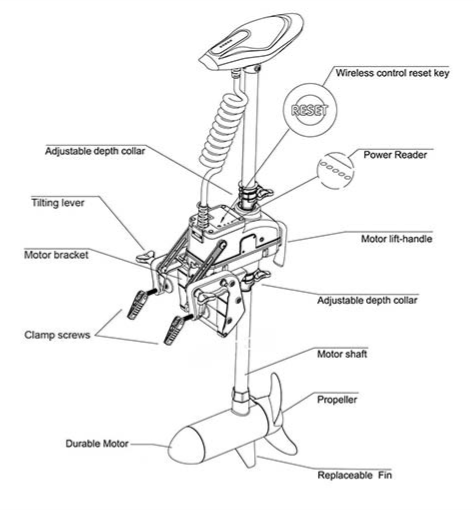 Wireless control reset key

RESET

Adjustable depth collar

Power Reader

Tilting lever

Motor lift-handle

Motor bracket

Adjustable depth collar

Clamp screws

Motor shaft

Propeller

Durable Motor

Replaceable Fin